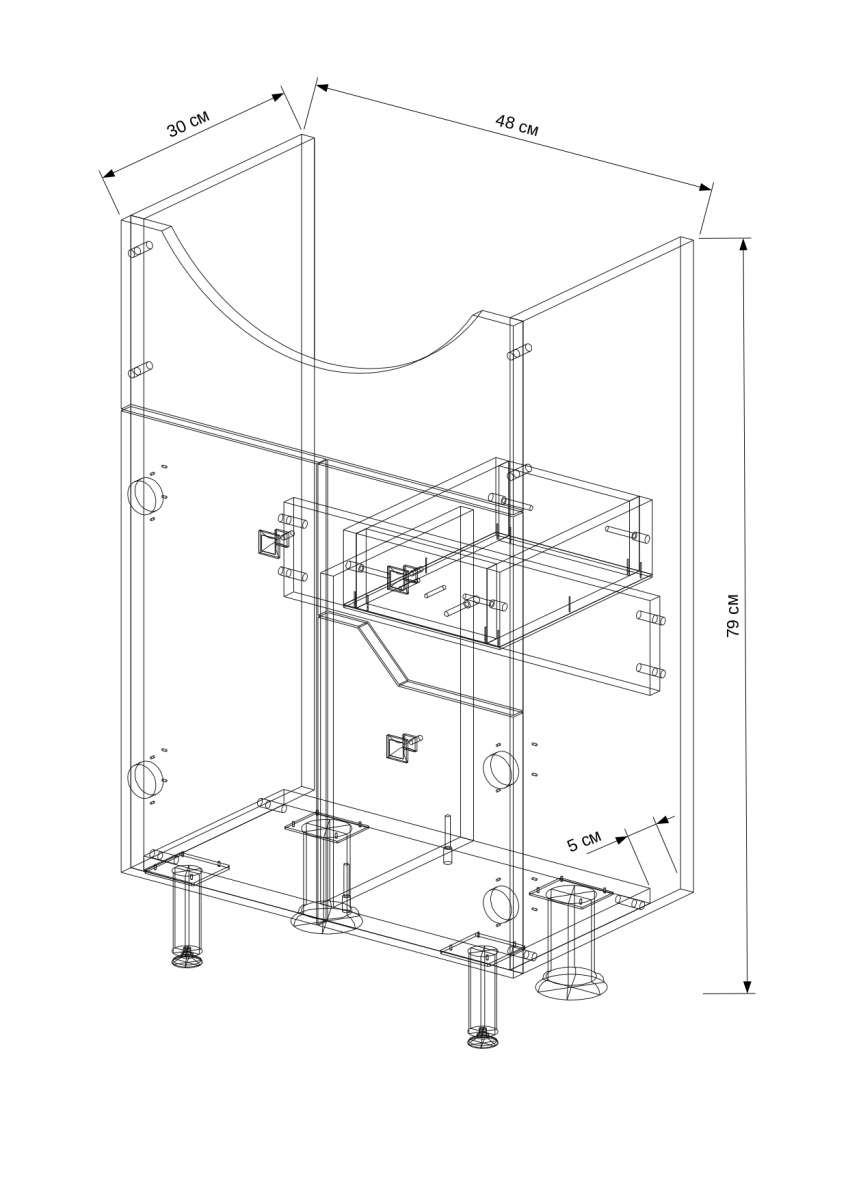 30 см
48 см
79 см
5 см